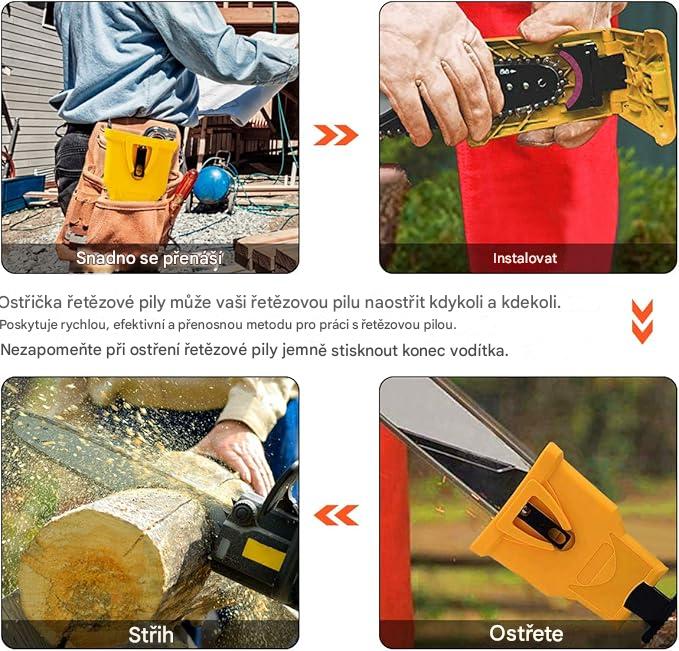 Snadno se přenáší

Instalovat

Ostřička řetězové pily může vaši řetězovou pilu naostřit kdykoli a kdekoli.
Poskytuje rychlou, efektivní a přenosnou metodu pro práci s řetězovou pilou.
Nezapomeňte při ostření řetězové pily jemně stisknout konec vodítka.

Střih

Ostřete