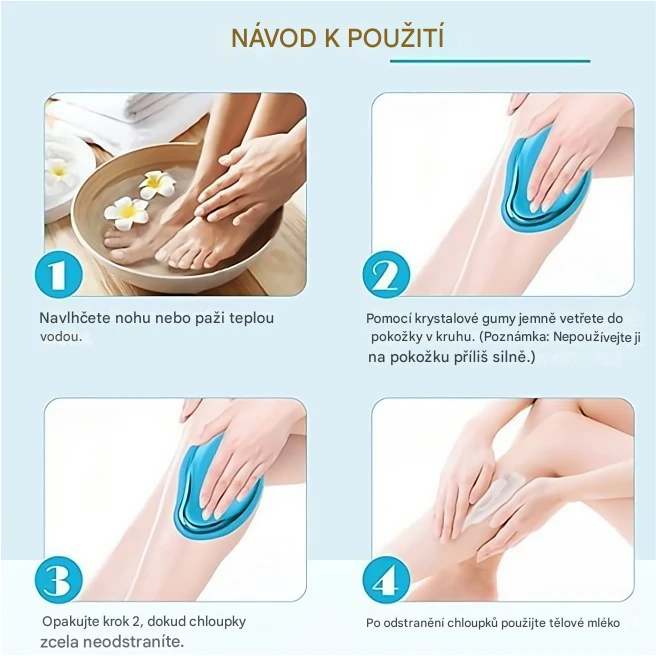 NÁVOD K POUŽITÍ

1

Navlhčete nohu nebo paži teplou vodou.

2

Pomocí krystalové gumy jemně vetřete do pokožky v kruhu. (Poznámka: Nepoužívejte ji na pokožku příliš silně.)

3

Opakujte krok 2, dokud chloupky zcela neodstraníte.

4

Po odstranění chloupků použijte tělové mléko