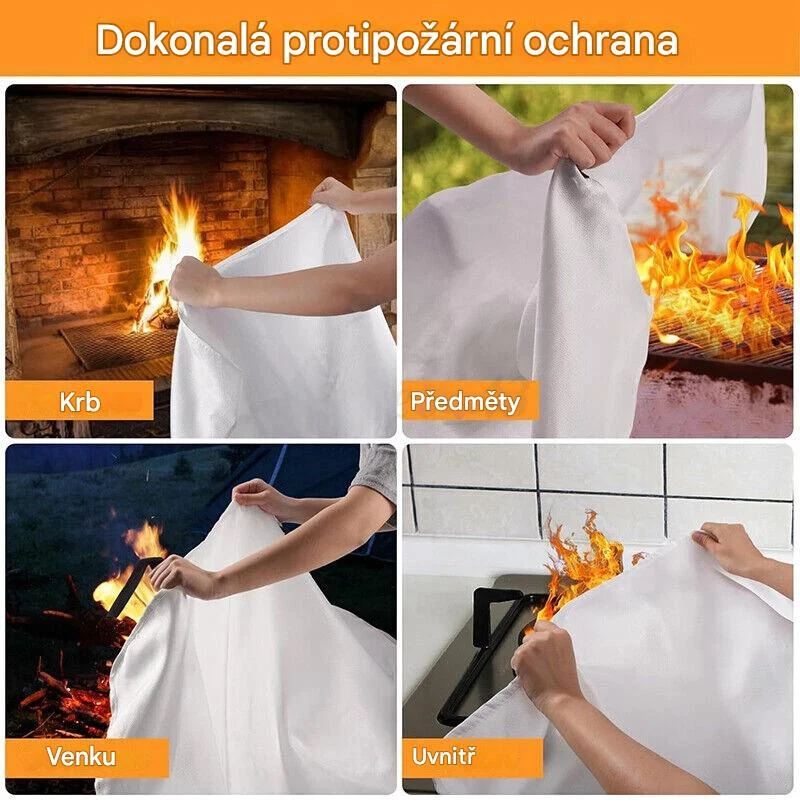 Dokonalá protipožární ochrana

Krb

Předměty

Venku

Uvnitř